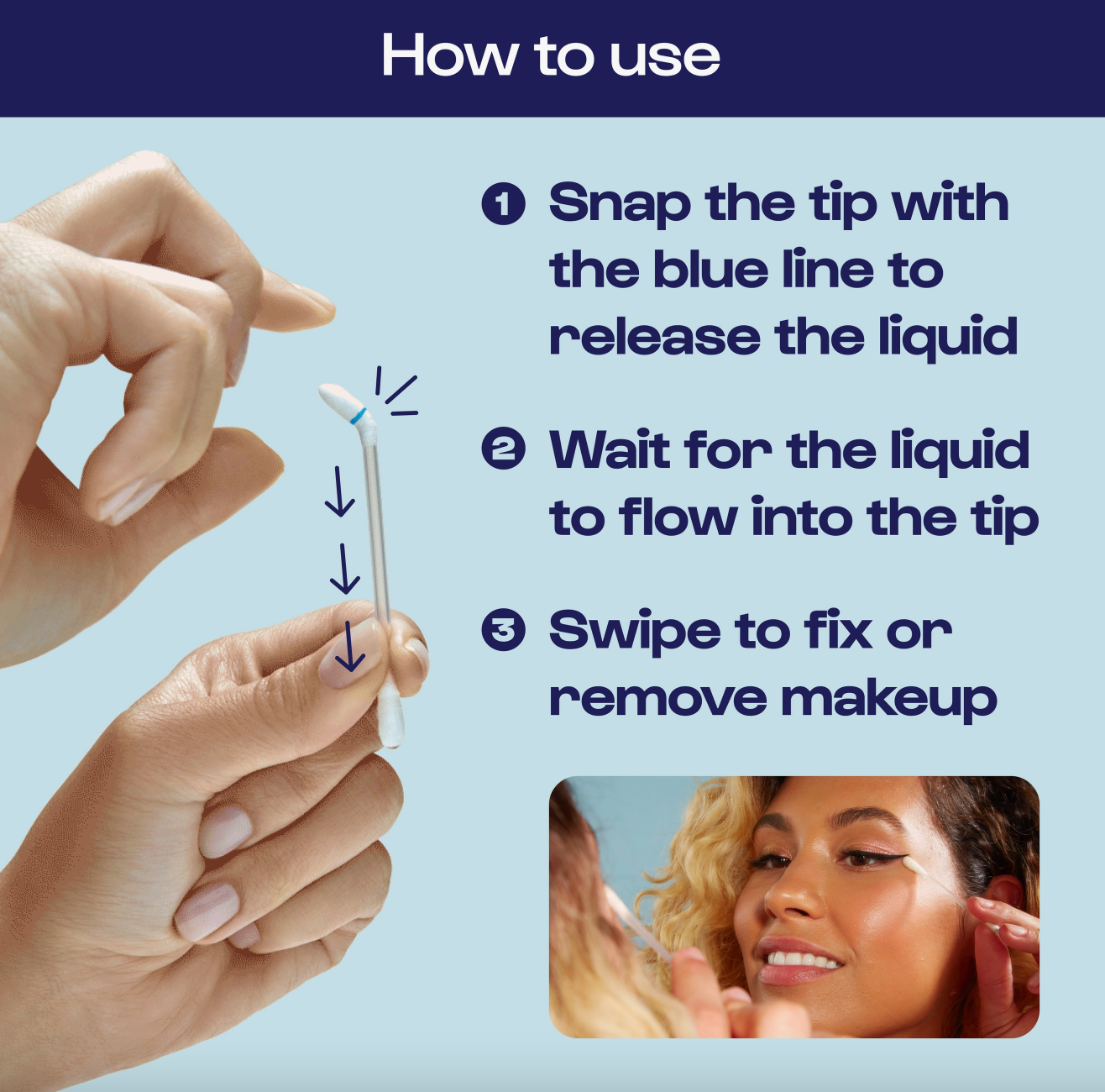 How to use

1 Snap the tip with the blue line to release the liquid

2 Wait for the liquid to flow into the tip

3 Swipe to fix or remove makeup